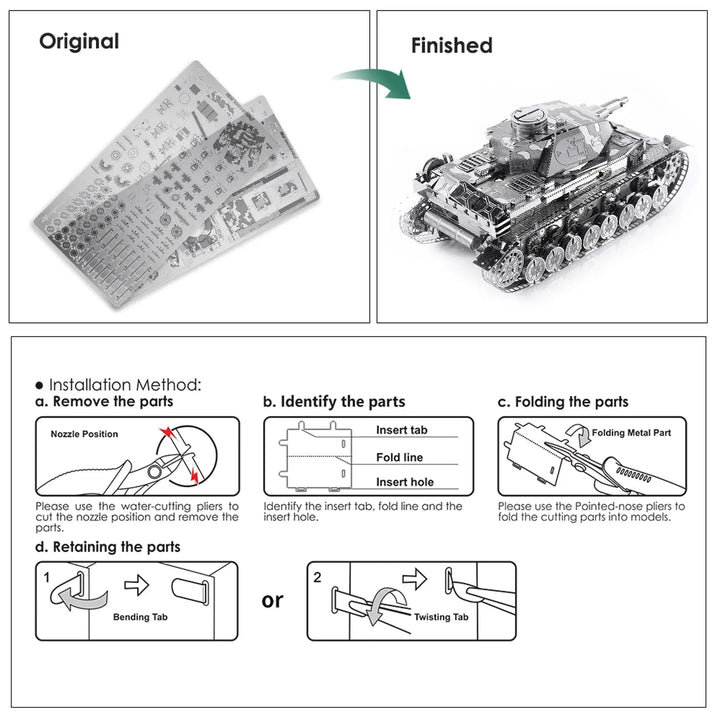 Original

Finished

● Installation Method:
a. Remove the parts

Nozzle Position

Please use the water-cutting pliers to cut the nozzle position and remove the parts.

b. Identify the parts

Insert tab

Fold line

Insert hole

Identify the insert tab, fold line and the insert hole.

c. Folding the parts

Folding Metal Part

Please use the Pointed-nose pliers to fold the cutting parts into models.

d. Retaining the parts

1

Bending Tab

or

2

Twisting Tab