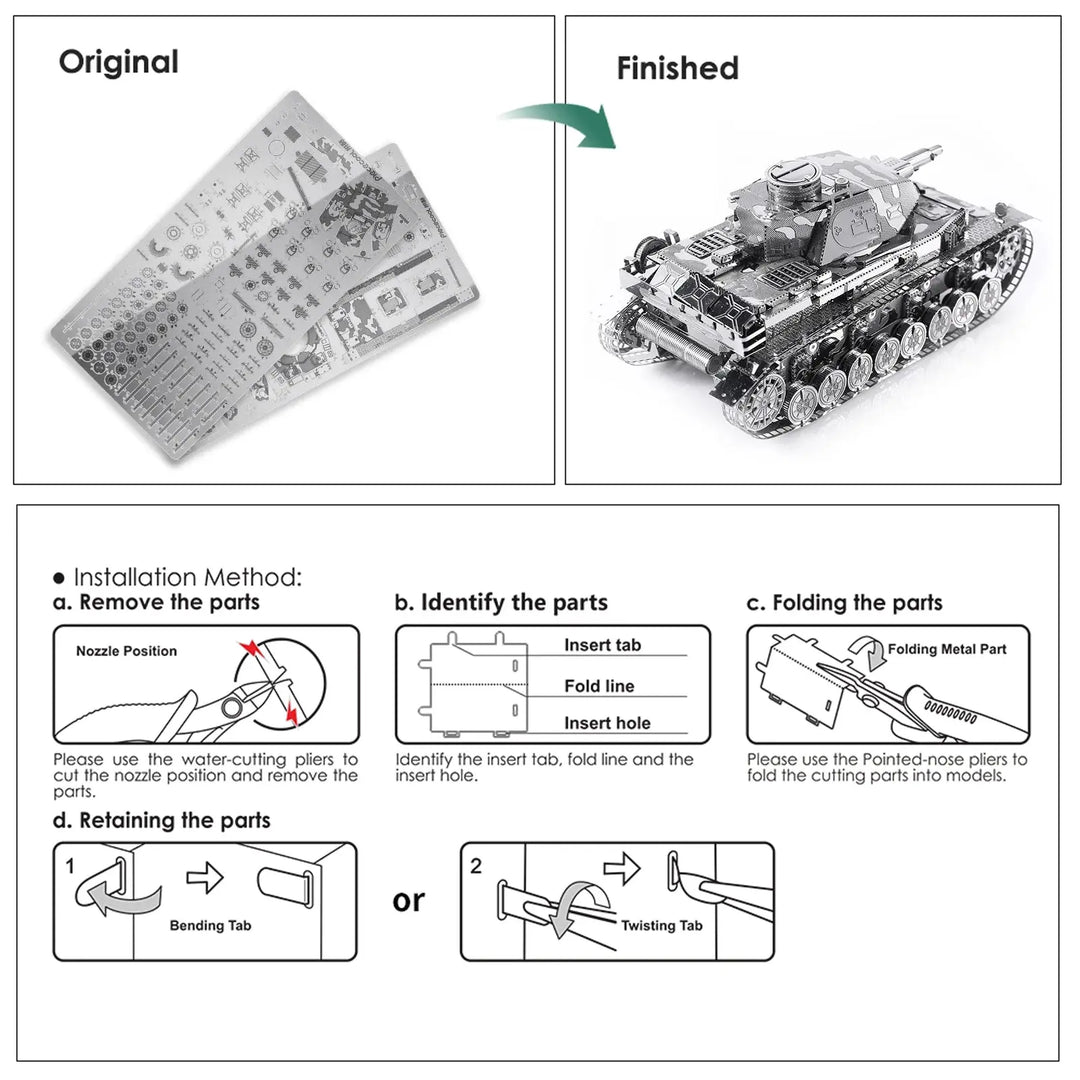 Original

Finished

● Installation Method:

a. Remove the parts

Nozzle Position

Please use the water-cutting pliers to cut the nozzle position and remove the parts.

b. Identify the parts

Insert tab

Fold line

Insert hole

Identify the insert tab, fold line and the insert hole.

c. Folding the parts

Folding Metal Part

Please use the Pointed-nose pliers to fold the cutting parts into models.

d. Retaining the parts

1

Bending Tab

or

2

Twisting Tab