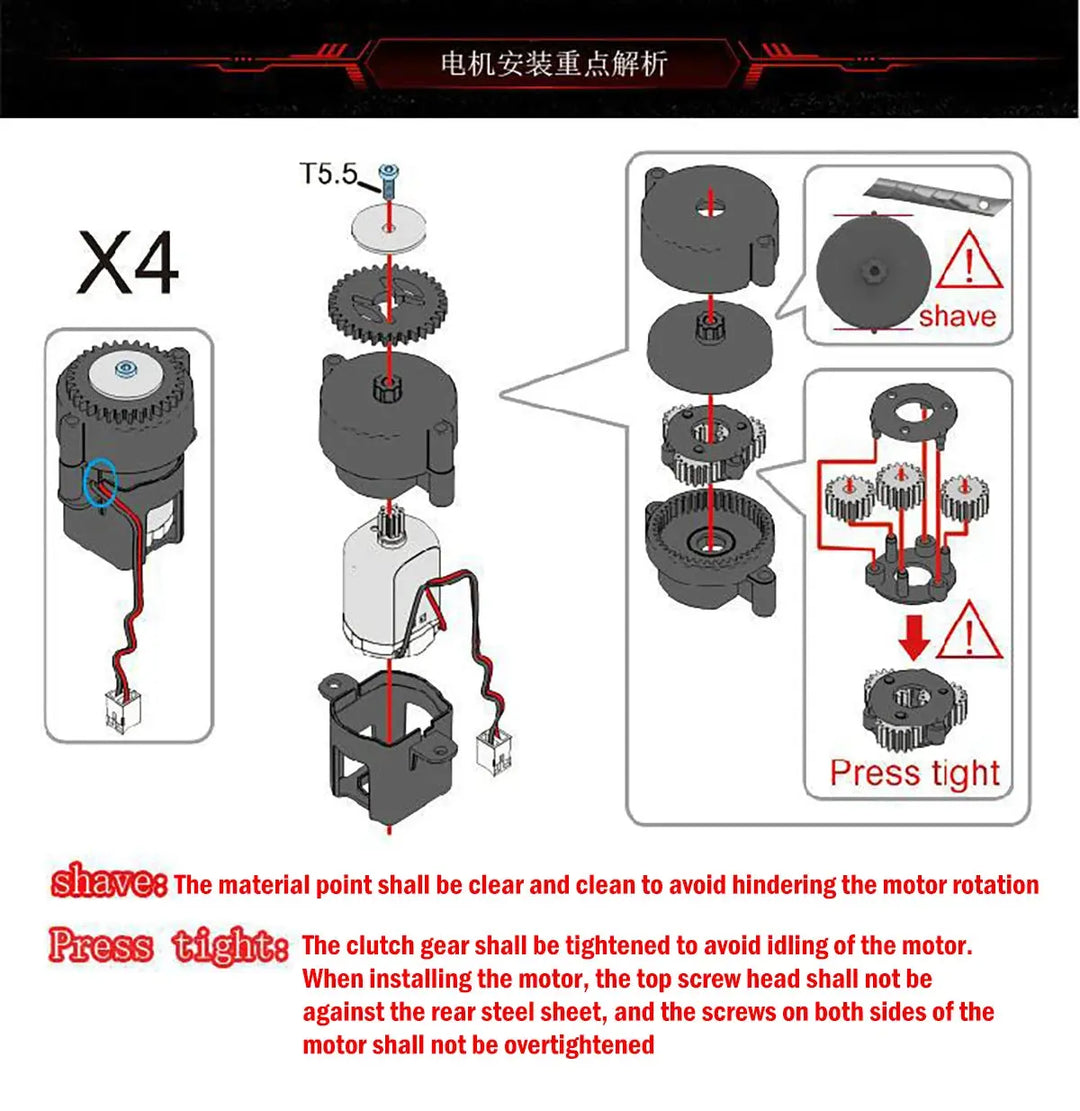 电机安装重点解析

X4

T5.5

shave

Press tight

shave: The material point shall be clear and clean to avoid hindering the motor rotation

Press tight: The clutch gear shall be tightened to avoid idling of the motor. When installing the motor, the top screw head shall not be against the rear steel sheet, and the screws on both sides of the motor shall not be overtightened