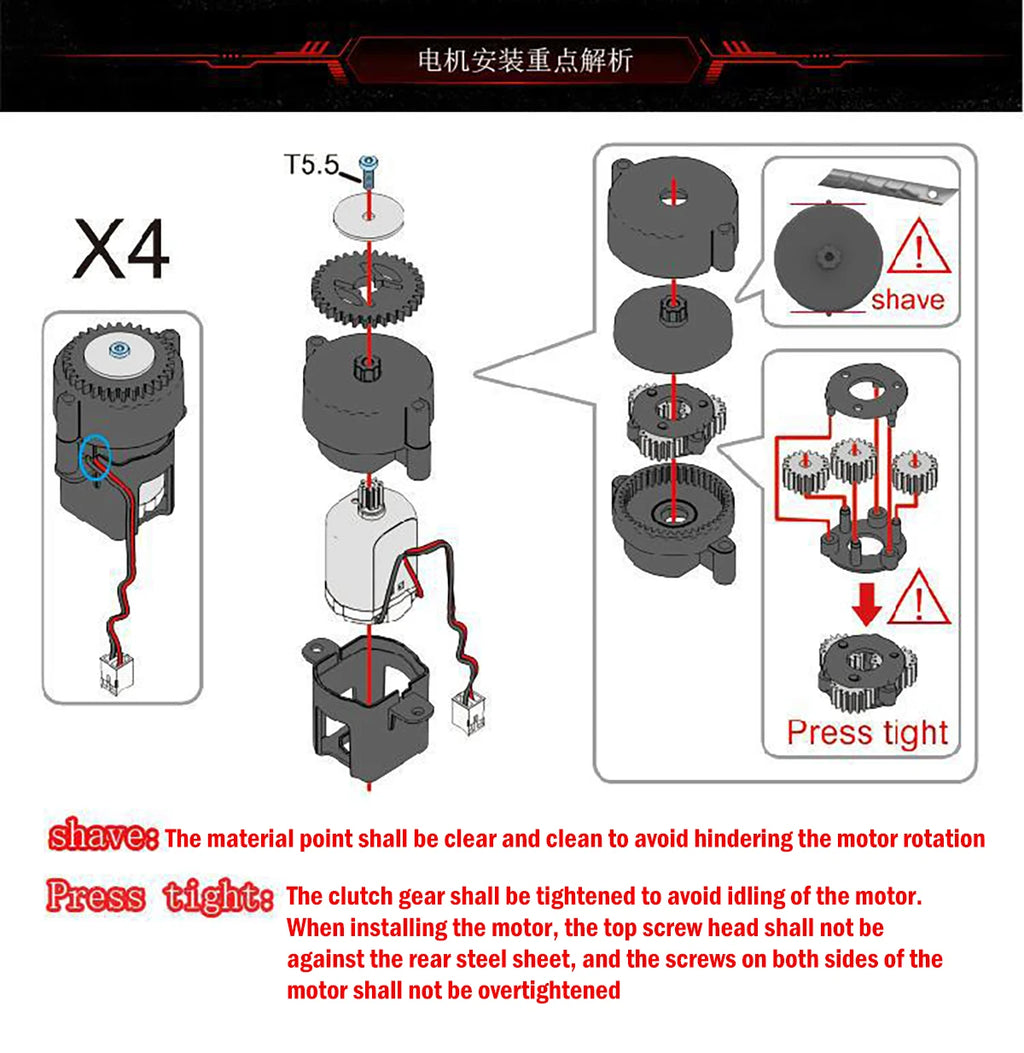 电机安装重点解析

X4

T5.5

shave

Press tight

shave: The material point shall be clear and clean to avoid hindering the motor rotation

Press tight: The clutch gear shall be tightened to avoid idling of the motor. When installing the motor, the top screw head shall not be against the rear steel sheet, and the screws on both sides of the motor shall not be overtightened