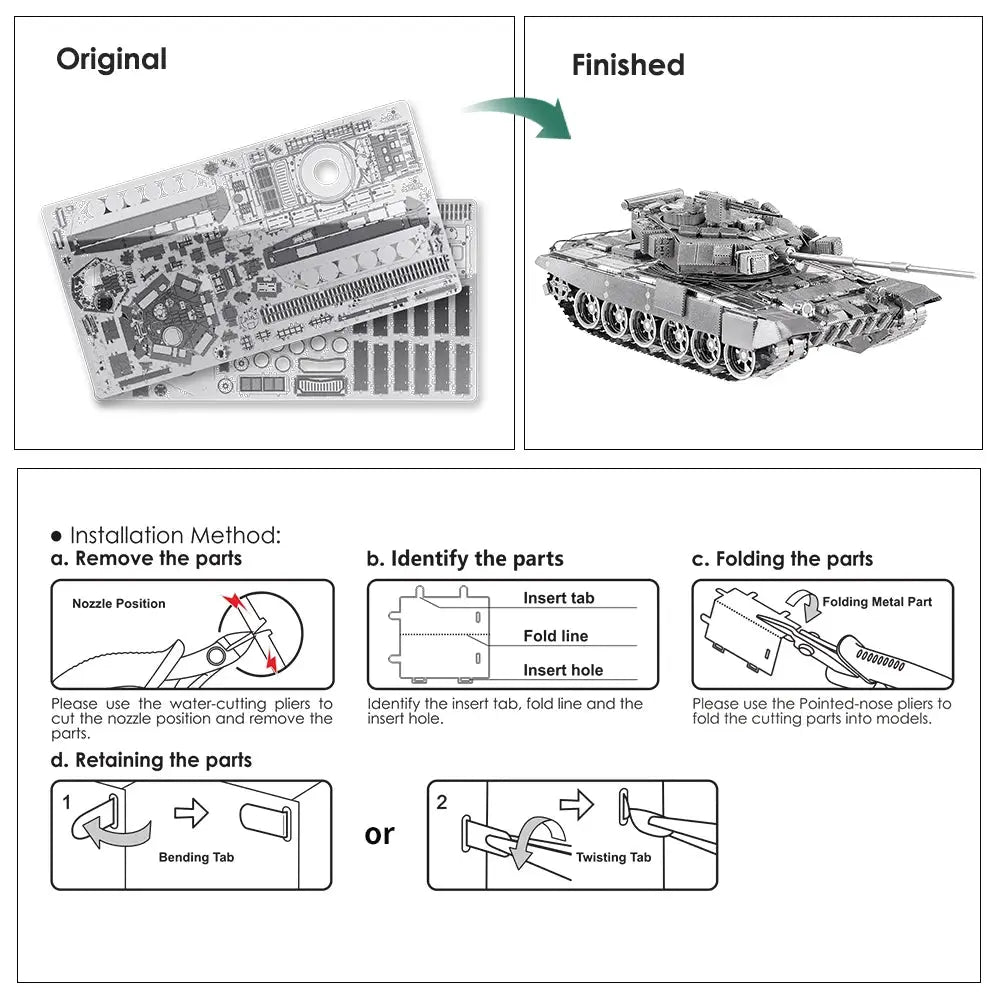 Original

Finished

● Installation Method:

a. Remove the parts

Nozzle Position

Please use the water-cutting pliers to cut the nozzle position and remove the parts.

b. Identify the parts

Insert tab

Fold line

Insert hole

Identify the insert tab, fold line and the insert hole.

c. Folding the parts

Folding Metal Part

Please use the Pointed-nose pliers to fold the cutting parts into models.

d. Retaining the parts

1

Bending Tab

or

2

Twisting Tab