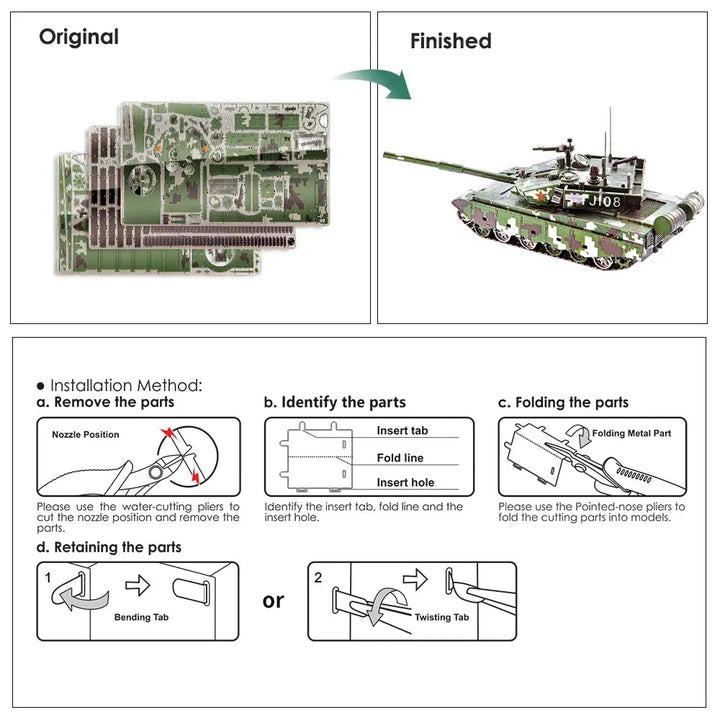 Original

Finished

J108

● Installation Method:

a. Remove the parts

Nozzle Position

Please use the water-cutting pliers to cut the nozzle position and remove the parts.

b. Identify the parts

Insert tab

Fold line

Insert hole

Identify the insert tab, fold line and the insert hole.

c. Folding the parts

Folding Metal Part

Please use the Pointed-nose pliers to fold the cutting parts into models.

d. Retaining the parts

1

Bending Tab

or

2

Twisting Tab