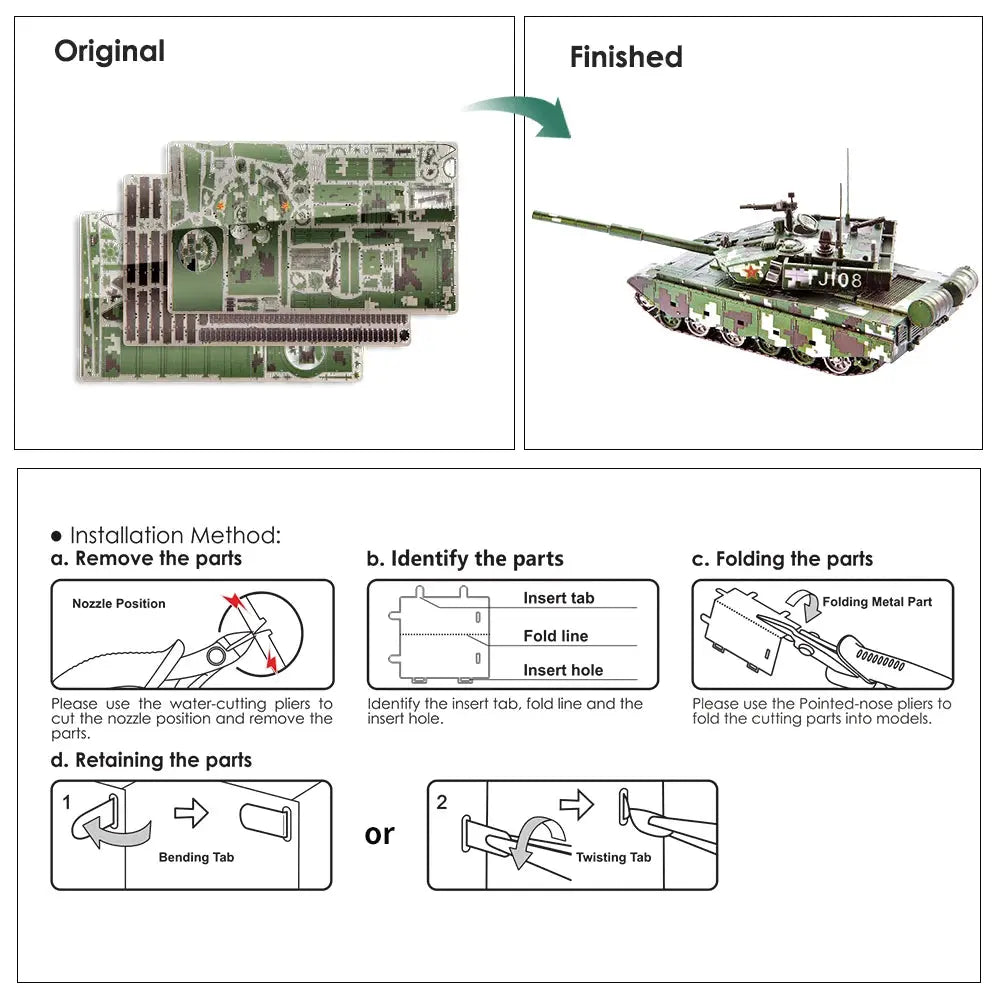 Original

Finished

J108

● Installation Method:

a. Remove the parts

Nozzle Position

Please use the water-cutting pliers to cut the nozzle position and remove the parts.

b. Identify the parts

Insert tab

Fold line

Insert hole

Identify the insert tab, fold line and the insert hole.

c. Folding the parts

Folding Metal Part

Please use the Pointed-nose pliers to fold the cutting parts into models.

d. Retaining the parts

1

Bending Tab

or

2

Twisting Tab