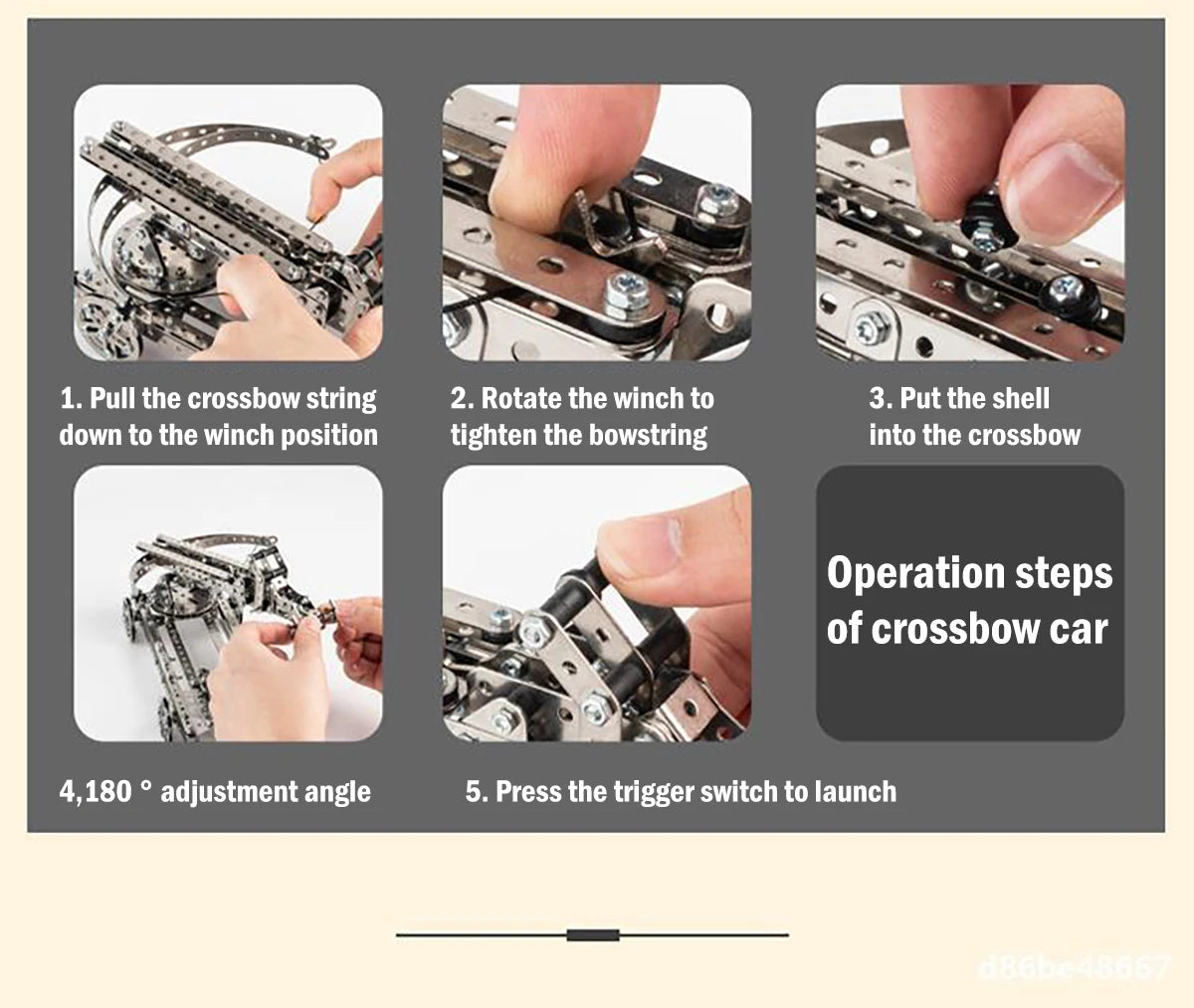 1. Pull the crossbow string down to the winch position

2. Rotate the winch to tighten the bowstring

3. Put the shell into the crossbow

Operation steps of crossbow car

4,180 ° adjustment angle

5. Press the trigger switch to launch

d86be48667