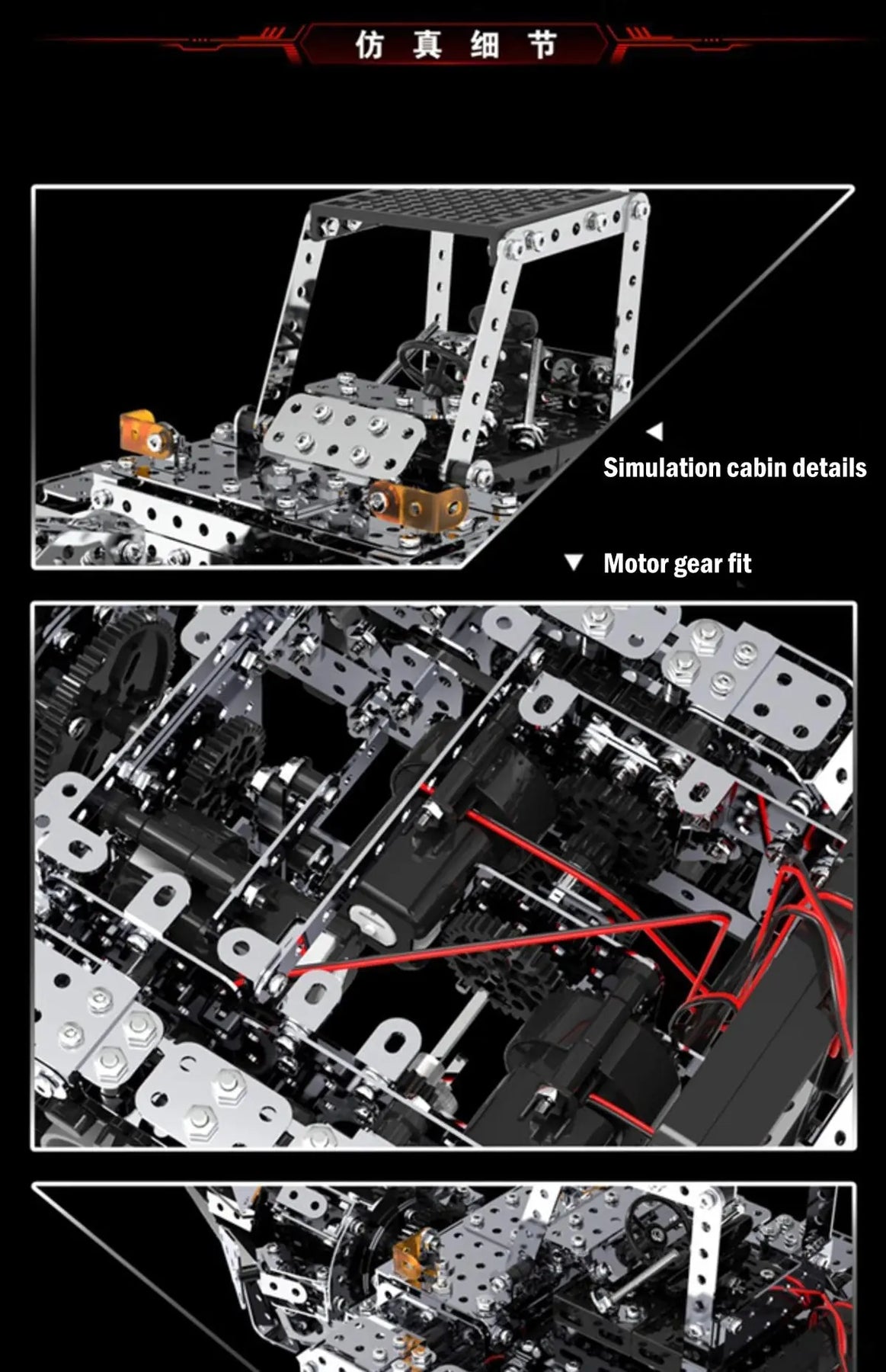 仿真细节

Simulation cabin details

Motor gear fit