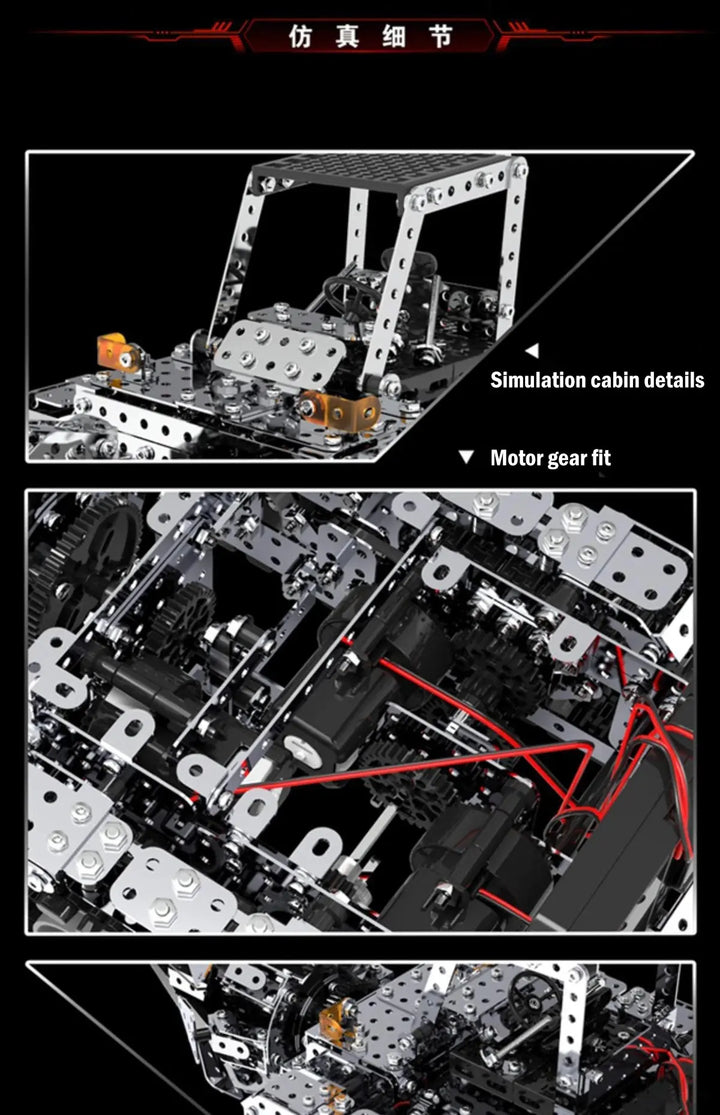 仿真细节

Simulation cabin details

Motor gear fit